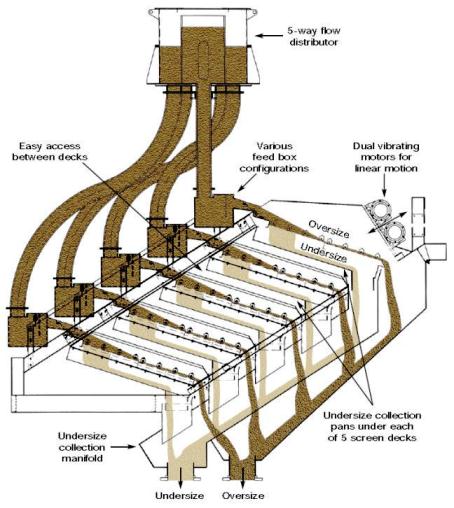 5-way flow distributor

Easy access between decks

Various feed box configurations

Dual vibrating motors for linear motion

Oversize

Undersize

Undersize collection pans under each of 5 screen decks

Undersize collection manifold

Undersize

Oversize